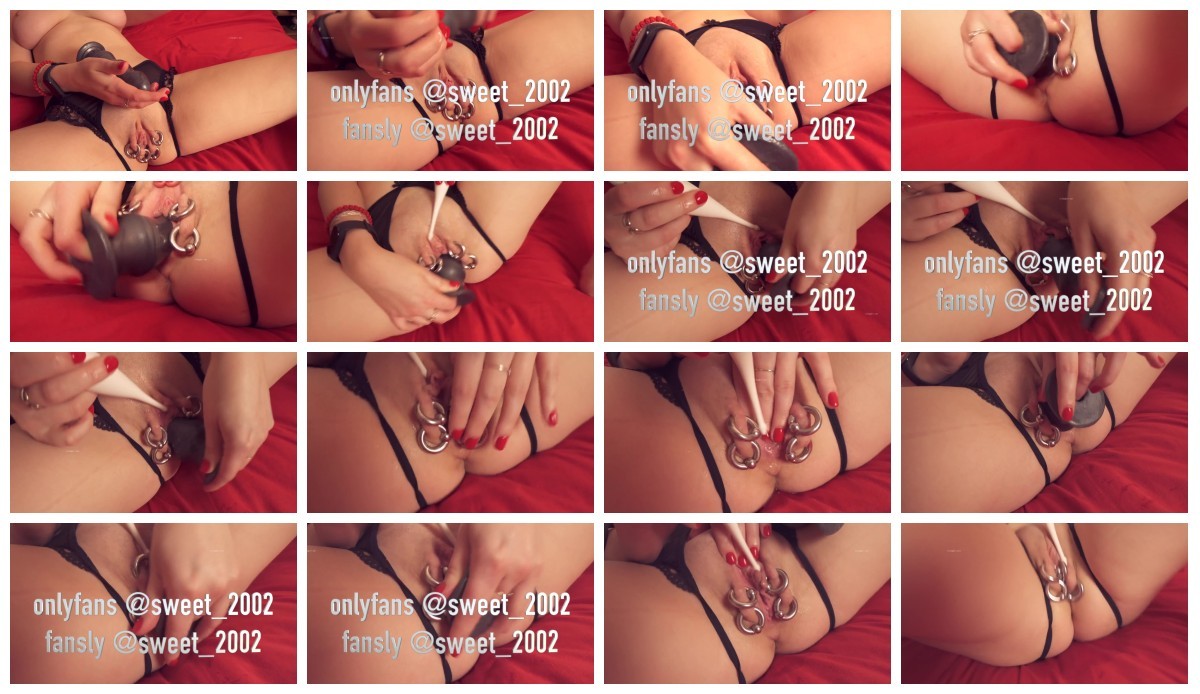 onlyfans @sweet_2002
fansly @sweet_2002

onlyfans @sweet_2002
fansly @sweet_2002

onlyfans @sweet_2002
fansly @sweet_2002

onlyfans @sweet_2002
fansly @sweet_2002

onlyfans @sweet_2002
fansly @sweet_2002

onlyfans @sweet_2002
fansly @sweet_2002